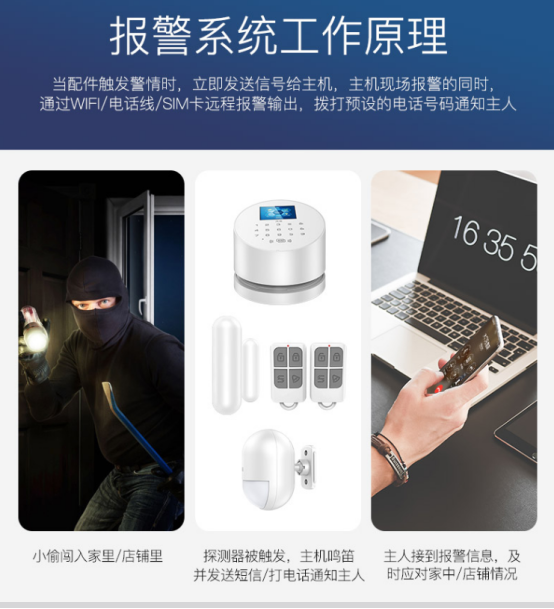 报警系统工作原理

当配件触发警情时，立即发送信号给主机，主机现场报警的同时，通过WIFI/电话线/SIM卡远程报警输出，拨打预设的电话号码通知主人

16 35 5

小偷闯入家里/店铺里

探测器被触发，主机鸣笛并发送短信/打电话通知主人

主人接到报警信息，及时应对家中/店铺情况